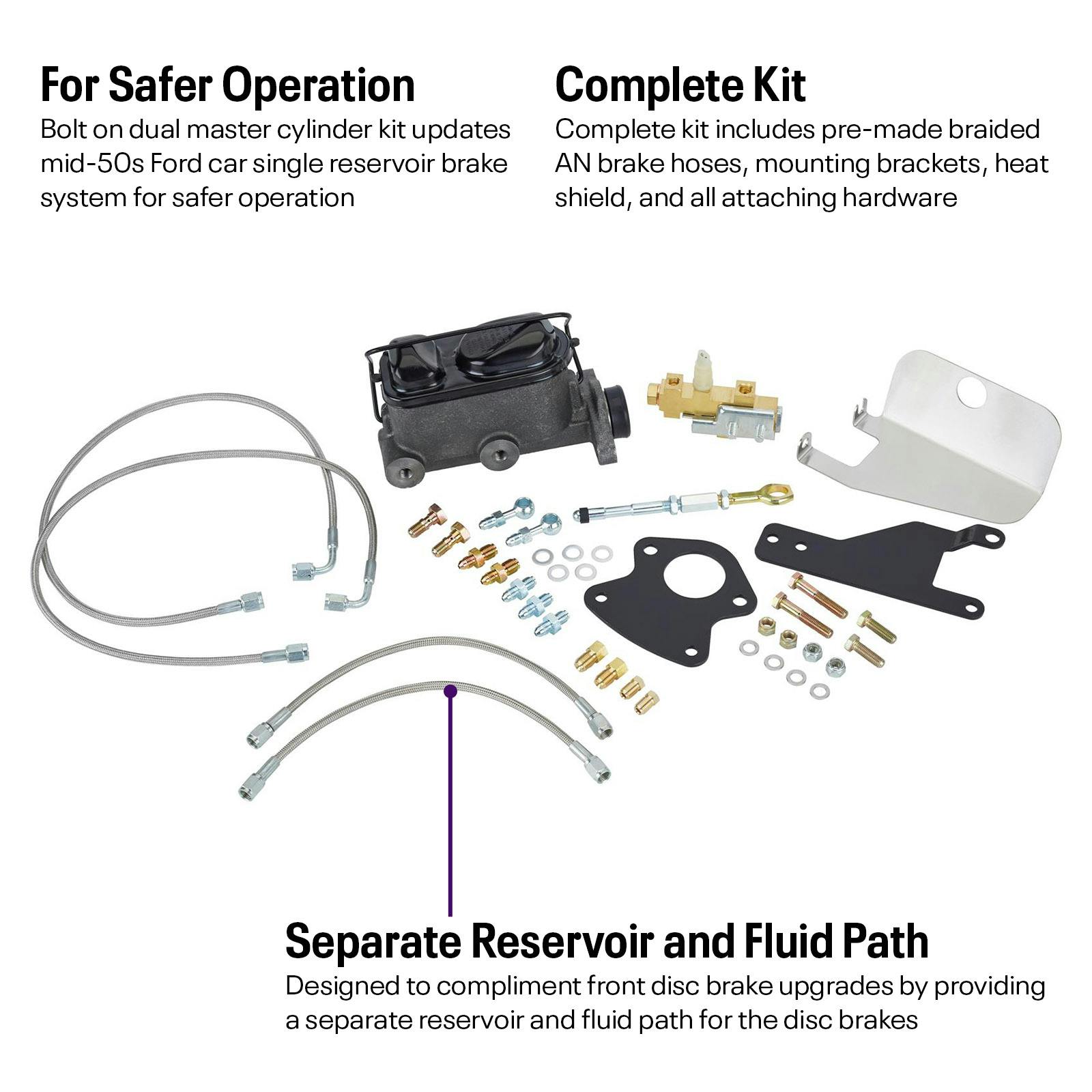 For Safer Operation
Bolt on dual master cylinder kit updates mid-50s Ford car single reservoir brake system for safer operation

Complete Kit
Complete kit includes pre-made braided AN brake hoses, mounting brackets, heat shield, and all attaching hardware

Separate Reservoir and Fluid Path
Designed to compliment front disc brake upgrades by providing a separate reservoir and fluid path for the disc brakes